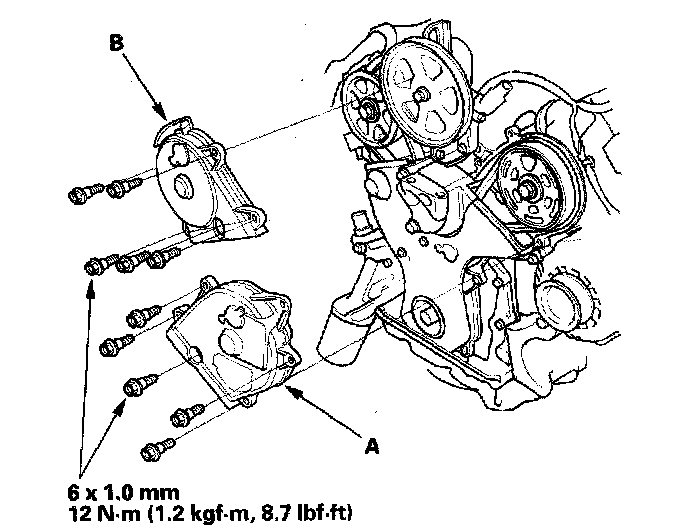 B

A

6 x 1.0 mm
12 N·m (1.2 kgf·m, 8.7 lbf·ft)