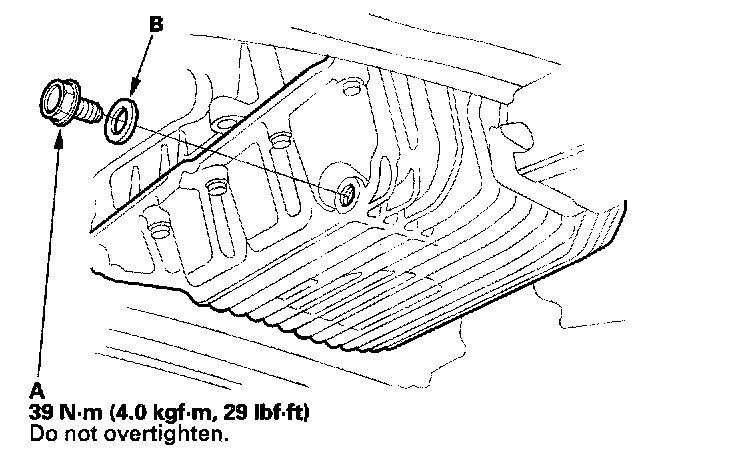 B

A
39 N·m (4.0 kgf·m, 29 lbf·ft)
Do not overtighten.