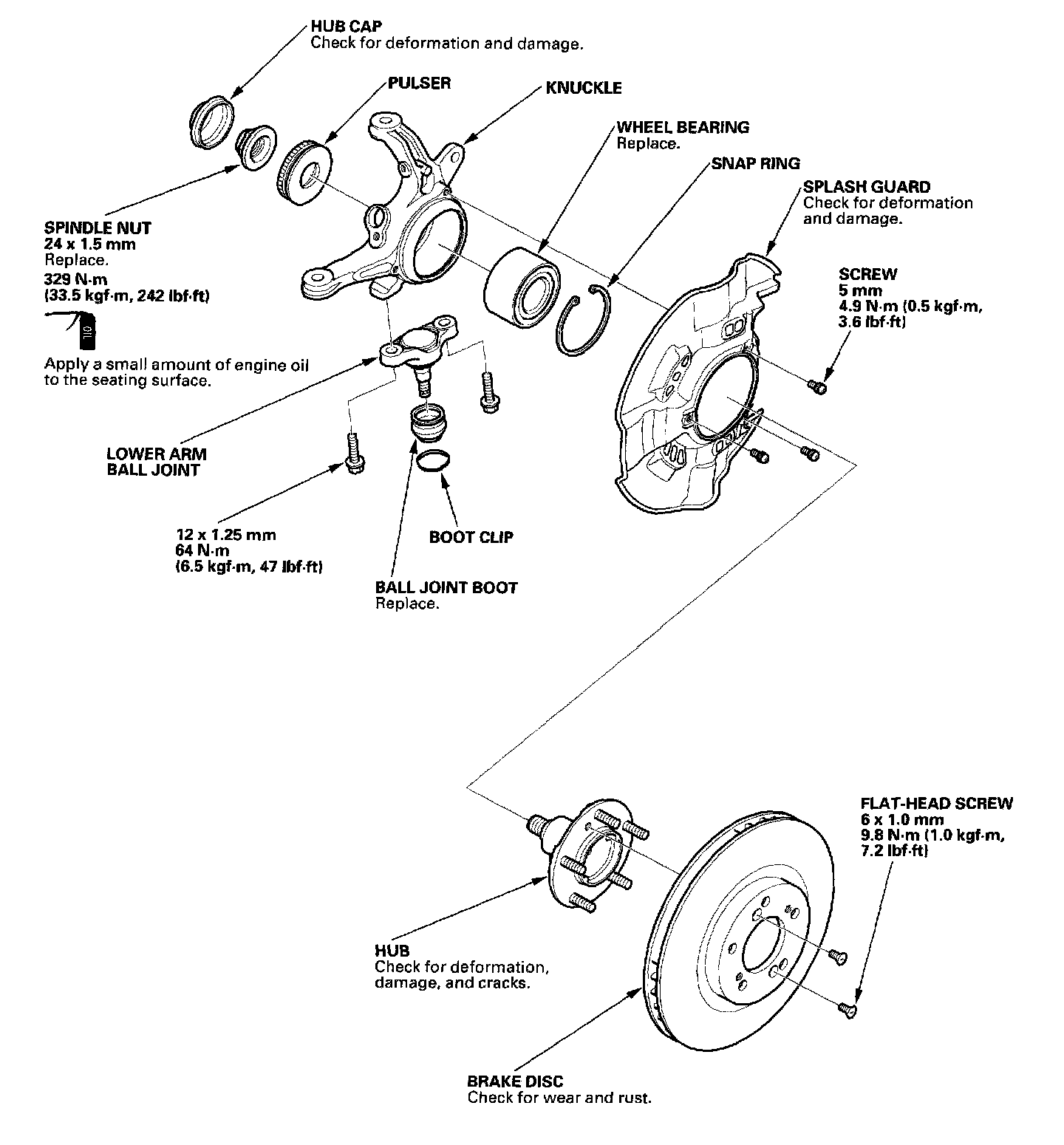 HUB CAP
Check for deformation and damage.

PULSER

KNUCKLE

WHEEL BEARING
Replace.

SNAP RING

SPLASH GUARD
Check for deformation and damage.

SPINDLE NUT
24 x 1.5 mm
Replace.
329 N·m
(33.5 kgf·m, 242 lbf·ft)

OIL

Apply a small amount of engine oil to the seating surface.

SCREW
5 mm
4.9 N·m (0.5 kgf·m, 3.6 lbf·ft)

LOWER ARM
BALL JOINT

12 x 1.25 mm
64 N·m
(6.5 kgf·m, 47 lbf·ft)

BOOT CLIP

BALL JOINT BOOT
Replace.

FLAT-HEAD SCREW
6 x 1.0 mm
9.8 N·m (1.0 kgf·m, 7.2 lbf·ft)

HUB
Check for deformation, damage, and cracks.

BRAKE DISC
Check for wear and rust.