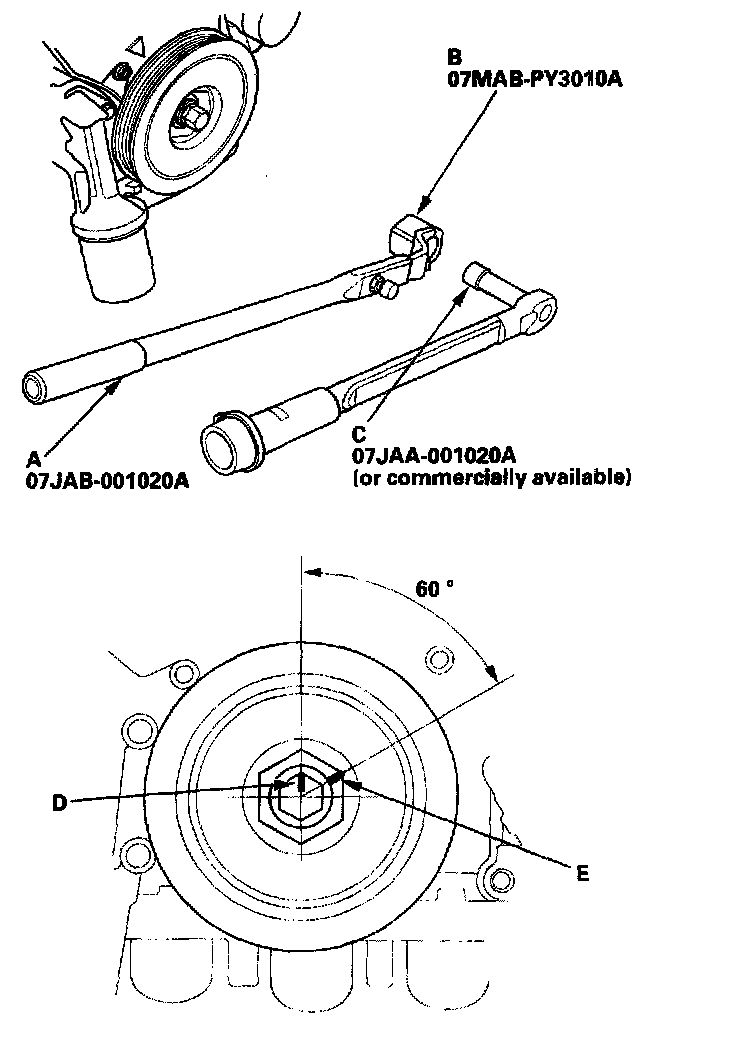 B
07MAB-PY3010A

A
07JAB-001020A

C
07JAA-001020A
(or commercially available)

60 °

D

E