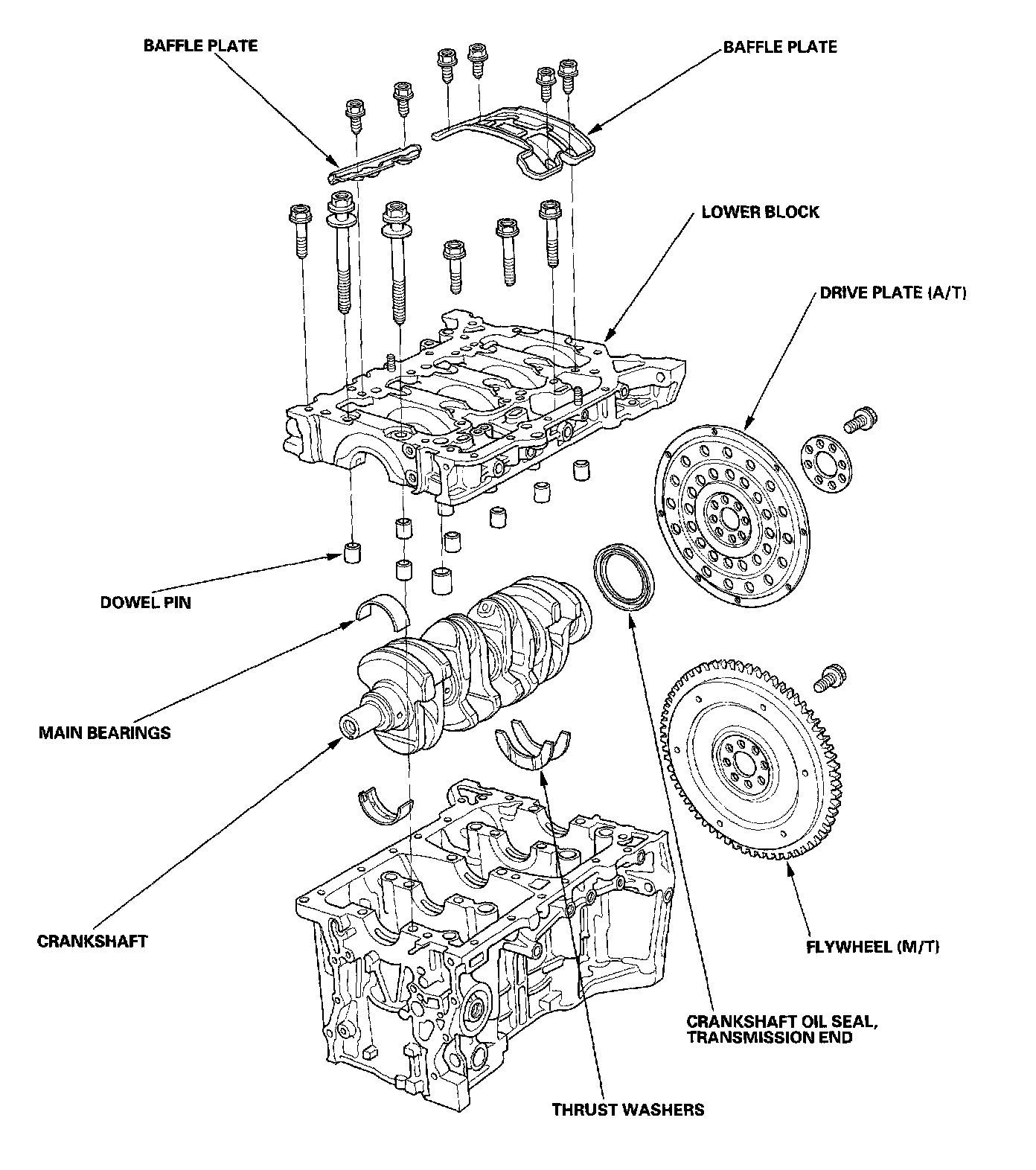 BAFFLE PLATE

BAFFLE PLATE

LOWER BLOCK

DRIVE PLATE (A/T)

DOWEL PIN

MAIN BEARINGS

CRANKSHAFT

FLYWHEEL (M/T)

CRANKSHAFT OIL SEAL, TRANSMISSION END

THRUST WASHERS