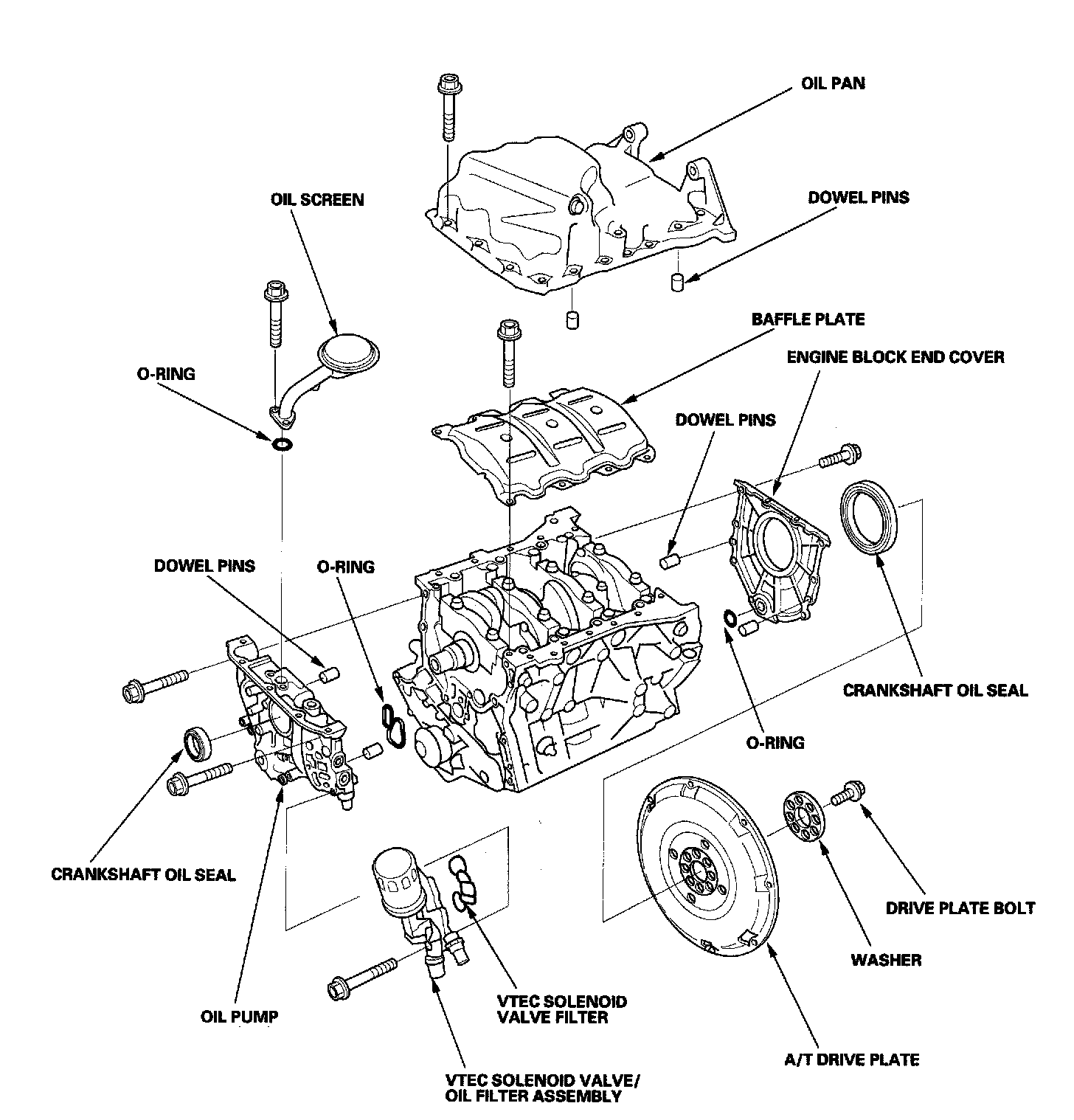 OIL PAN

OIL SCREEN

DOWEL PINS

BAFFLE PLATE

O-RING

ENGINE BLOCK END COVER

DOWEL PINS

DOWEL PINS

O-RING

CRANKSHAFT OIL SEAL

O-RING

CRANKSHAFT OIL SEAL

DRIVE PLATE BOLT

WASHER

OIL PUMP

VTEC SOLENOID VALVE FILTER

A/T DRIVE PLATE

VTEC SOLENOID VALVE/ OIL FILTER ASSEMBLY