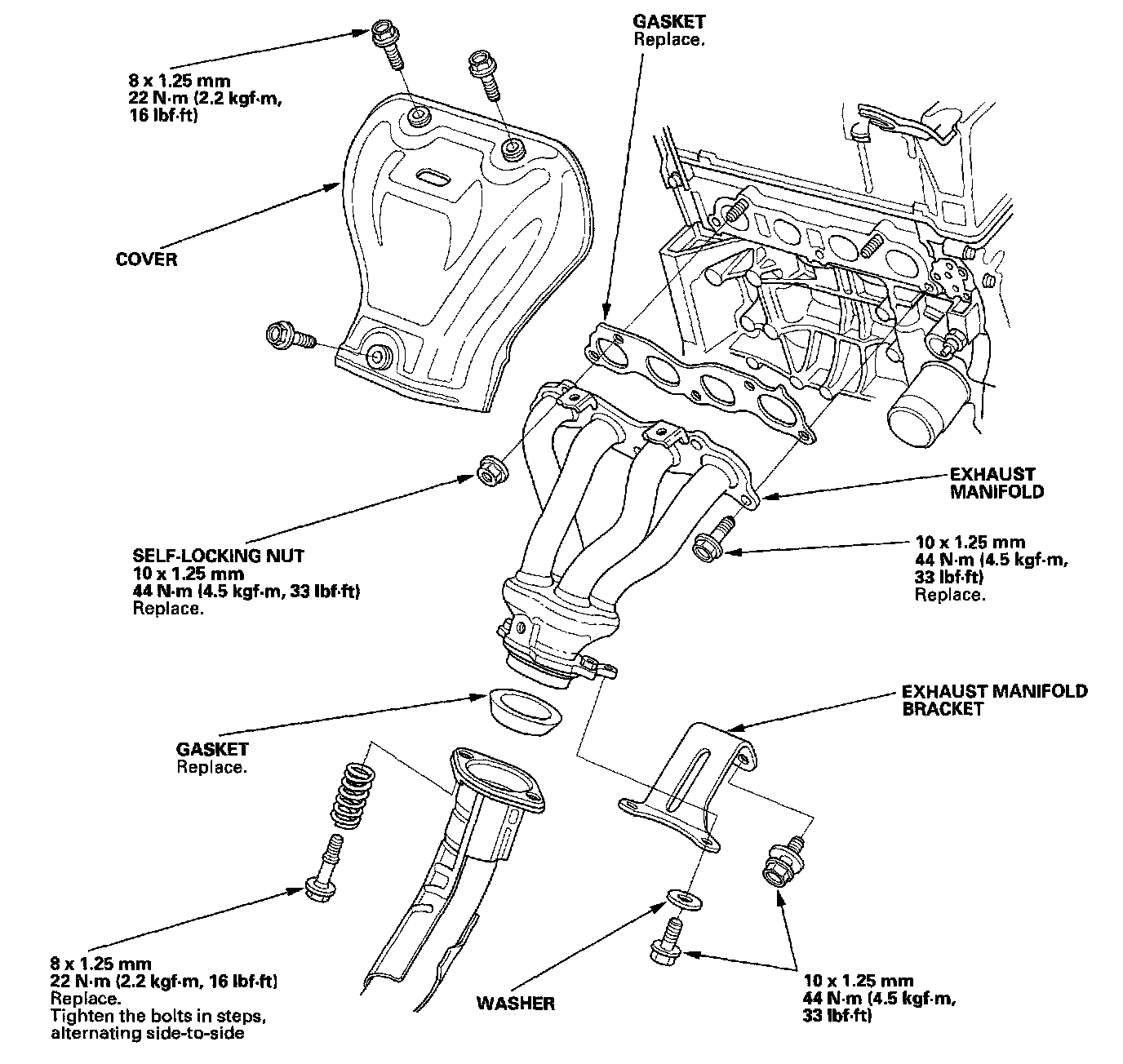 8 x 1.25 mm
22 N·m (2.2 kgf·m,
16 lbf·ft)

GASKET
Replace.

COVER

EXHAUST
MANIFOLD

SELF-LOCKING NUT
10 x 1.25 mm
44 N·m (4.5 kgf·m, 33 lbf·ft)
Replace.

10 x 1.25 mm
44 N·m (4.5 kgf·m,
33 lbf·ft)
Replace.

EXHAUST MANIFOLD
BRACKET

GASKET
Replace.

8 x 1.25 mm
22 N·m (2.2 kgf·m, 16 lbf·ft)
Replace.
Tighten the bolts in steps,
alternating side-to-side

WASHER

10 x 1.25 mm
44 N·m (4.5 kgf·m,
33 lbf·ft)