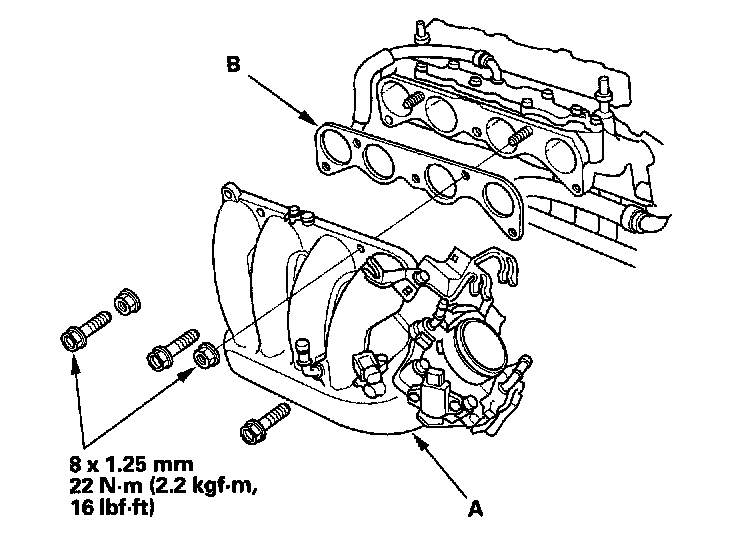 B

8 x 1.25 mm
22 N·m (2.2 kgf·m,
16 lbf·ft)

A