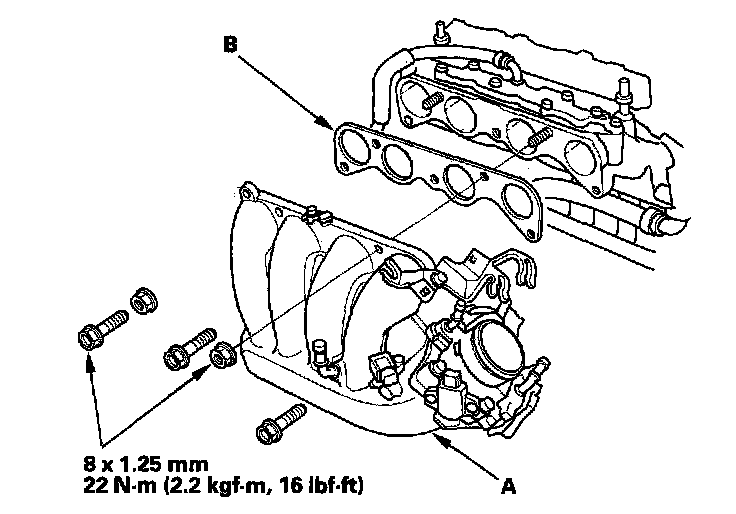 B

8 x 1.25 mm
22 N·m (2.2 kgf·m, 16 lbf·ft)

A