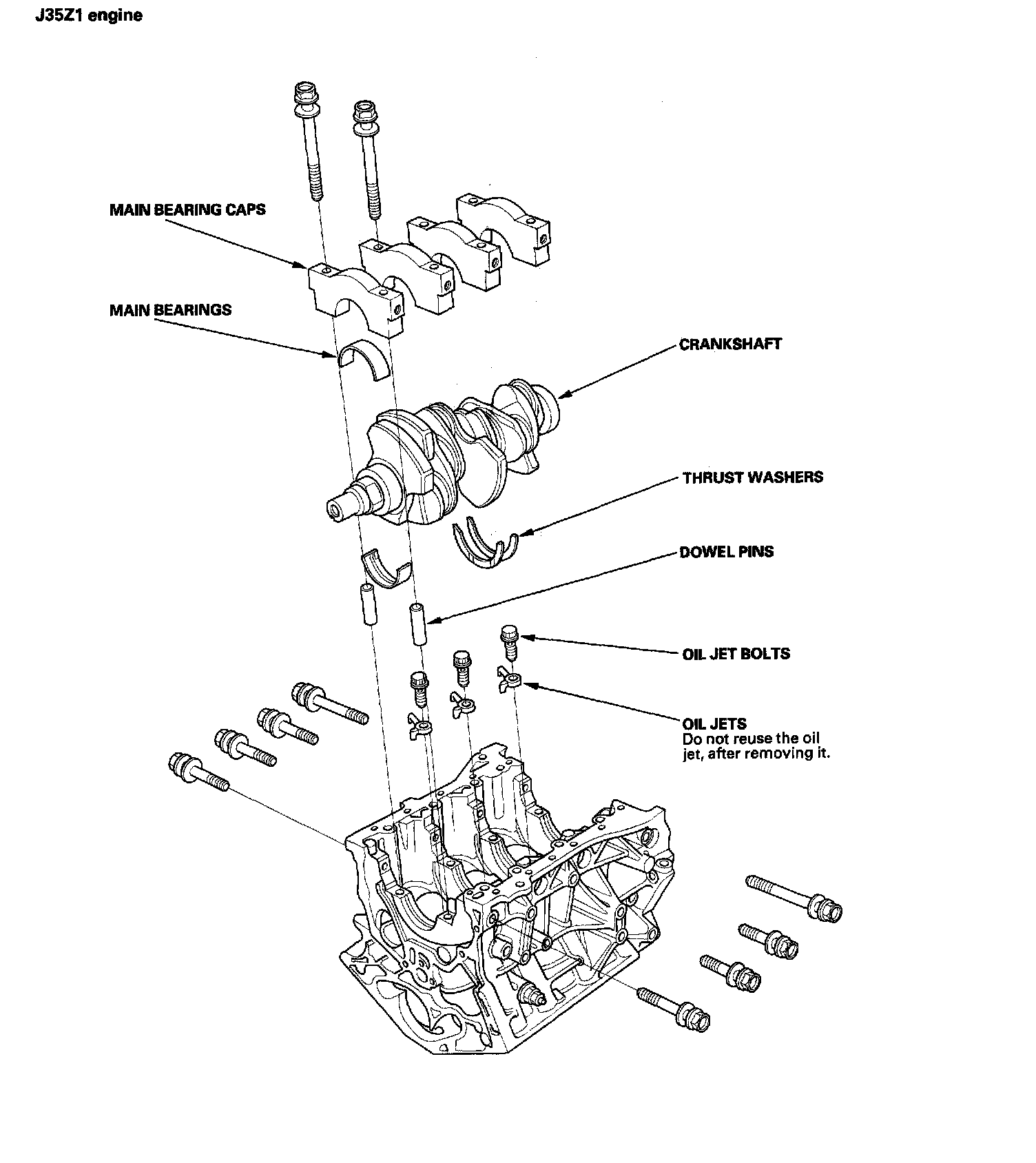 J35Z1 engine

MAIN BEARING CAPS

MAIN BEARINGS

CRANKSHAFT

THRUST WASHERS

DOWEL PINS

OIL JET BOLTS

OIL JETS
Do not reuse the oil jet, after removing it.