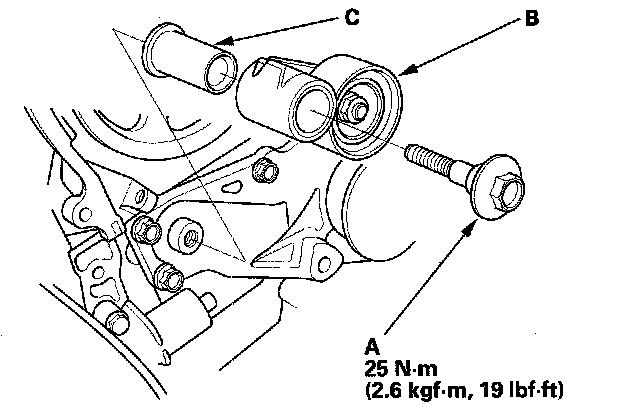 C

B

A
25 N·m
(2.6 kgf·m, 19 lbf·ft)