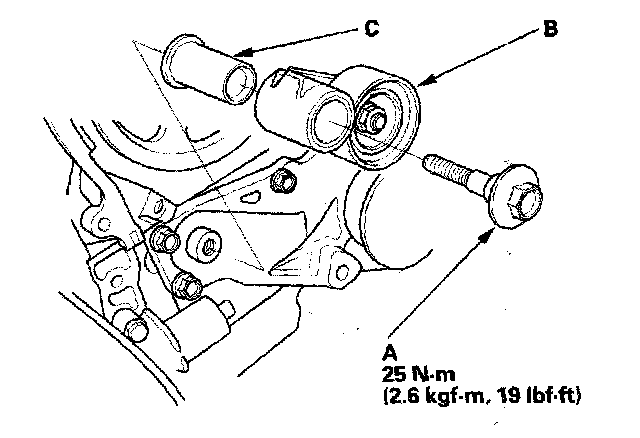 C

B

A
25 N·m
(2.6 kgf·m, 19 lbf·ft)