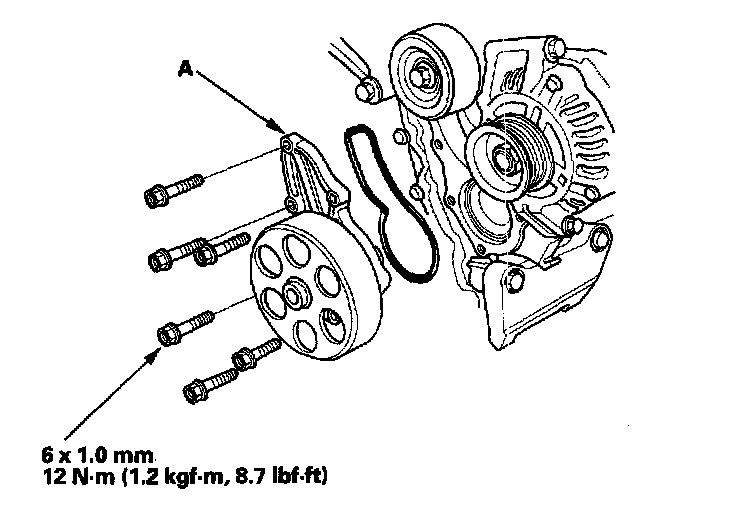 A

6 x 1.0 mm
12 N·m (1.2 kgf·m, 8.7 lbf·ft)