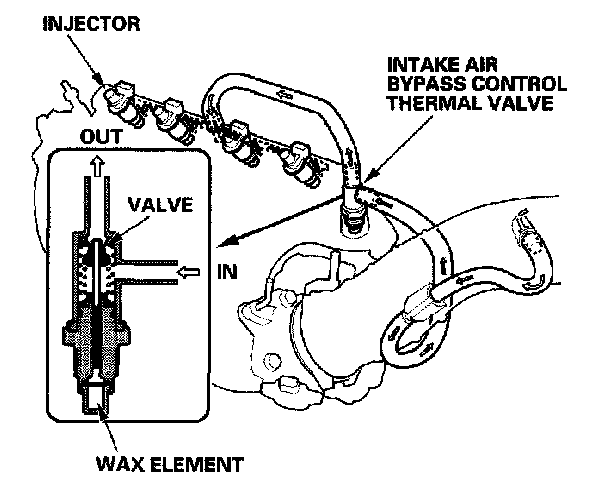 INJECTOR

INTAKE AIR BYPASS CONTROL THERMAL VALVE

OUT

VALVE

IN

WAX ELEMENT