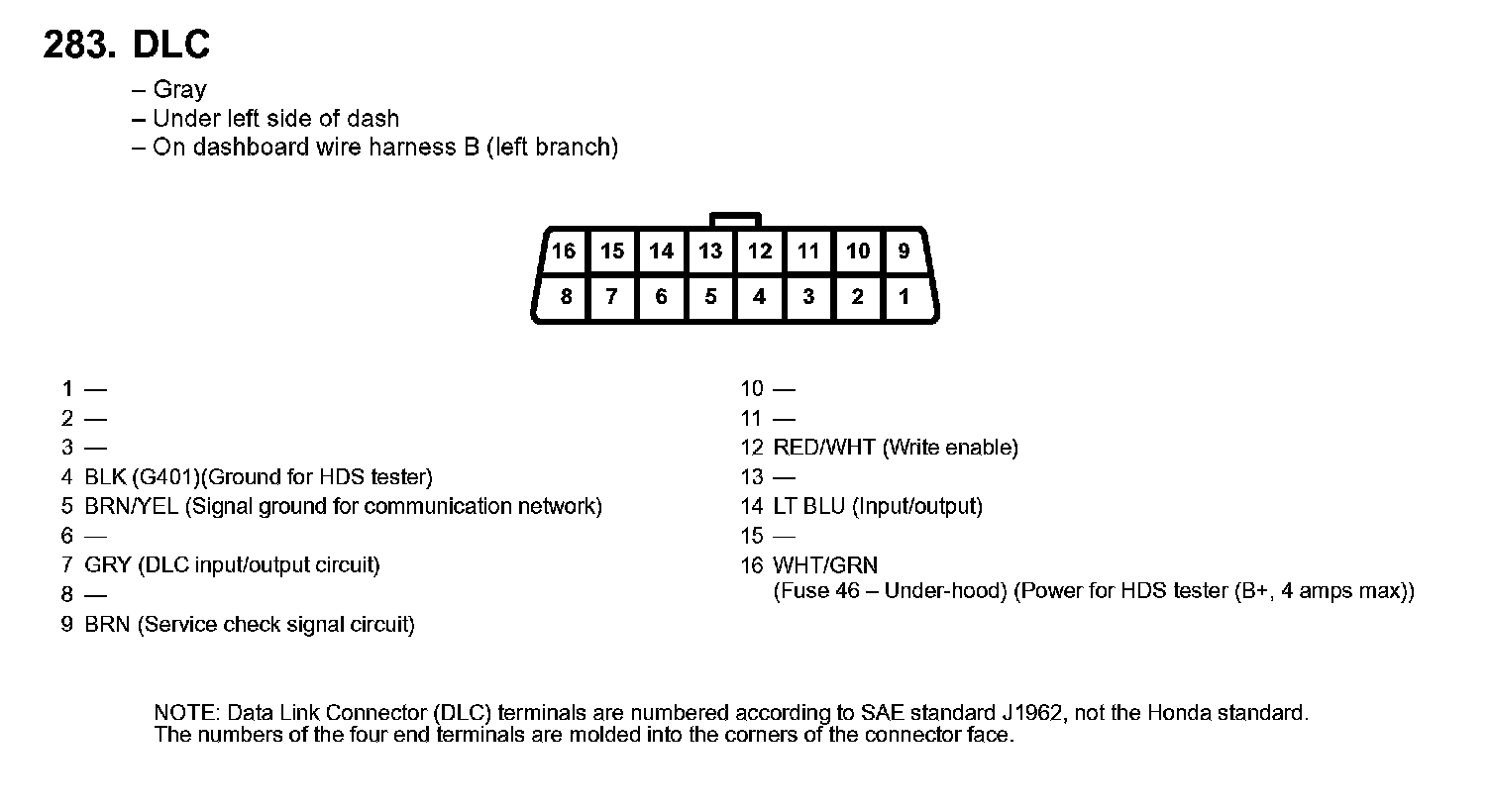 283. DLC

– Gray
– Under left side of dash
– On dashboard wire harness B (left branch)

16 15 14 13 12 11 10 9
8 7 6 5 4 3 2 1

1 —
2 —
3 —
4 BLK (G401)(Ground for HDS tester)
5 BRN/YEL (Signal ground for communication network)
6 —
7 GRY (DLC input/output circuit)
8 —
9 BRN (Service check signal circuit)

10 —
11 —
12 RED/WHT (Write enable)
13 —
14 LT BLU (Input/output)
15 —
16 WHT/GRN
(Fuse 46 – Under-hood) (Power for HDS tester (B+, 4 amps max))

NOTE: Data Link Connector (DLC) terminals are numbered according to SAE standard J1962, not the Honda standard.
The numbers of the four end terminals are molded into the corners of the connector face.