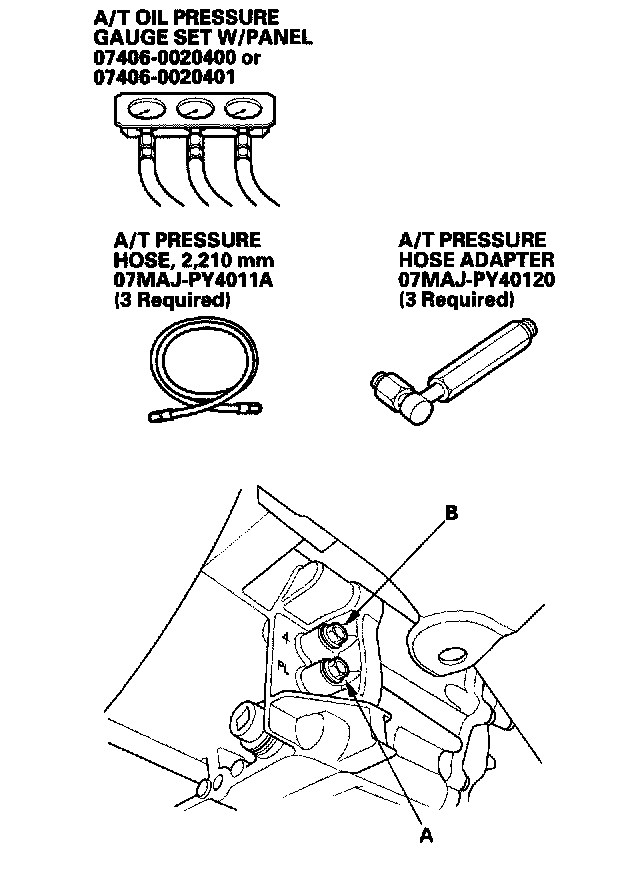 A/T OIL PRESSURE GAUGE SET W/PANEL
07406-0020400 or
07406-0020401

A/T PRESSURE HOSE, 2,210 mm
07MAJ-PY4011A
(3 Required)

A/T PRESSURE HOSE ADAPTER
07MAJ-PY40120
(3 Required)

B

4

PL

A