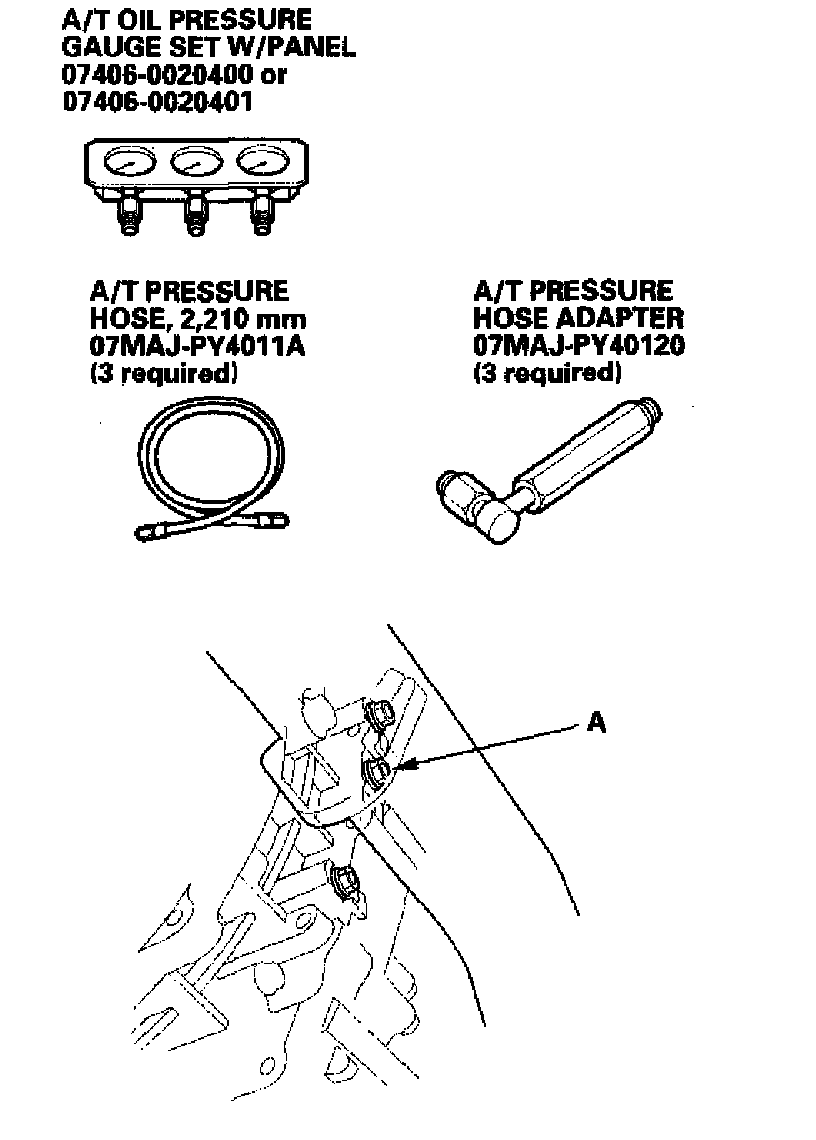 A/T OIL PRESSURE GAUGE SET W/PANEL 07406-0020400 or 07406-0020401

A/T PRESSURE HOSE, 2,210 mm 07MAJ-PY4011A (3 required)

A/T PRESSURE HOSE ADAPTER 07MAJ-PY40120 (3 required)

A