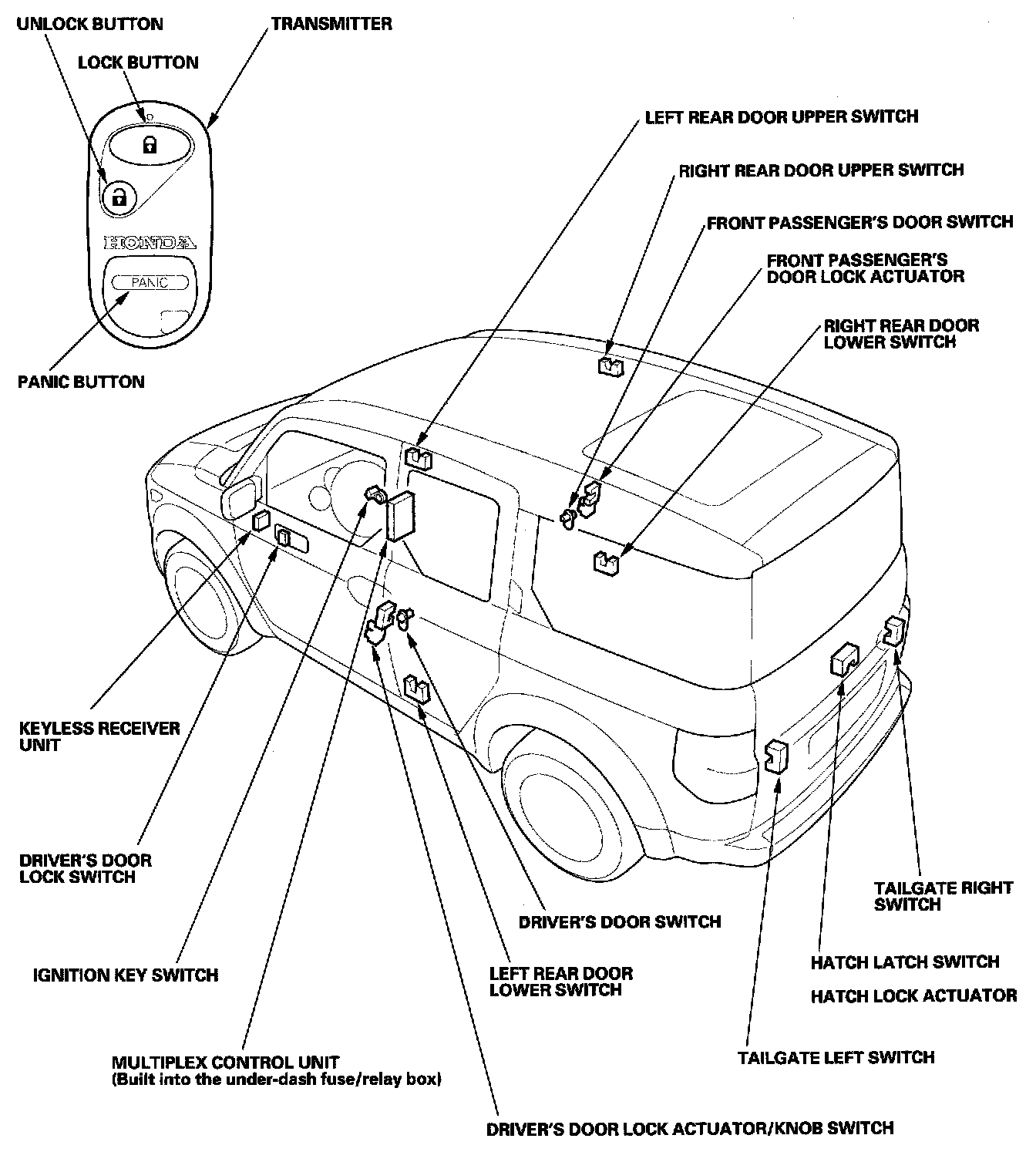 UNLOCK BUTTON

TRANSMITTER

LOCK BUTTON

HONDA

PANIC

PANIC BUTTON

LEFT REAR DOOR UPPER SWITCH

RIGHT REAR DOOR UPPER SWITCH

FRONT PASSENGER'S DOOR SWITCH

FRONT PASSENGER'S DOOR LOCK ACTUATOR

RIGHT REAR DOOR LOWER SWITCH

KEYLESS RECEIVER UNIT

DRIVER'S DOOR LOCK SWITCH

IGNITION KEY SWITCH

MULTIPLEX CONTROL UNIT (Built into the under-dash fuse/relay box)

DRIVER'S DOOR SWITCH

LEFT REAR DOOR LOWER SWITCH

DRIVER'S DOOR LOCK ACTUATOR/KNOB SWITCH

TAILGATE RIGHT SWITCH

HATCH LATCH SWITCH

HATCH LOCK ACTUATOR

TAILGATE LEFT SWITCH