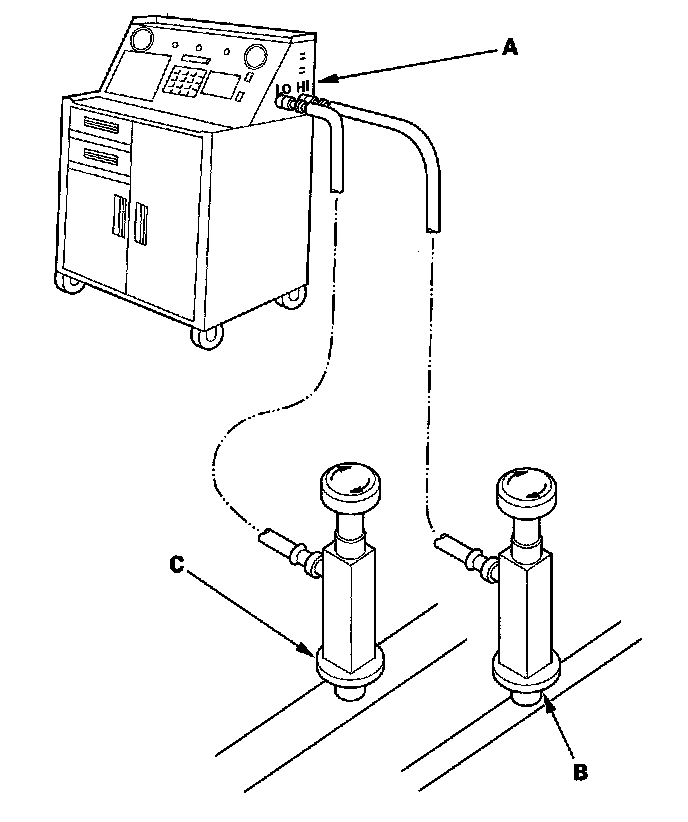 A
LO HI
C
B