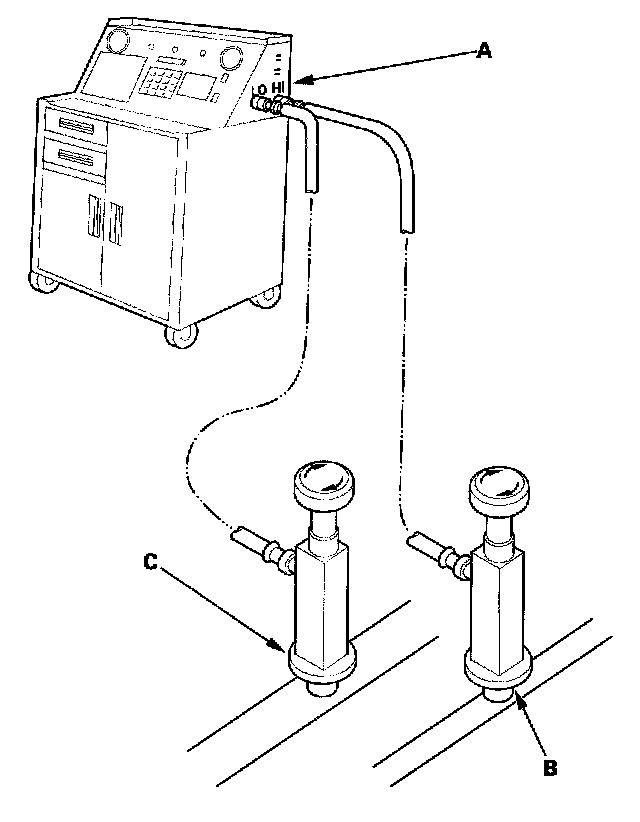 A
LO HI
C
B