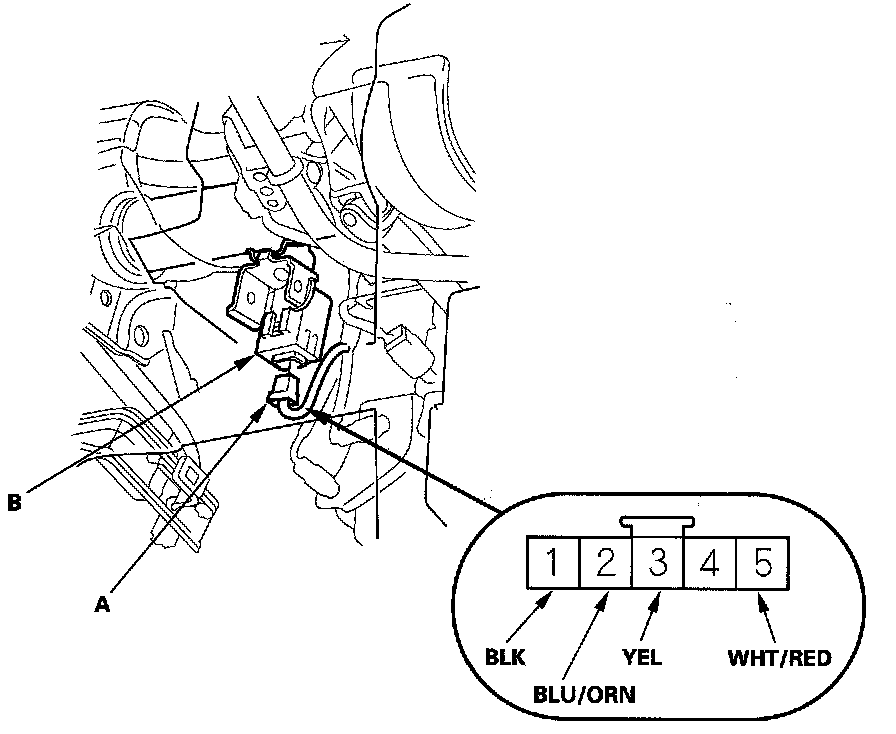 B

A

1 2 3 4 5

BLK

BLU/ORN

YEL

WHT/RED