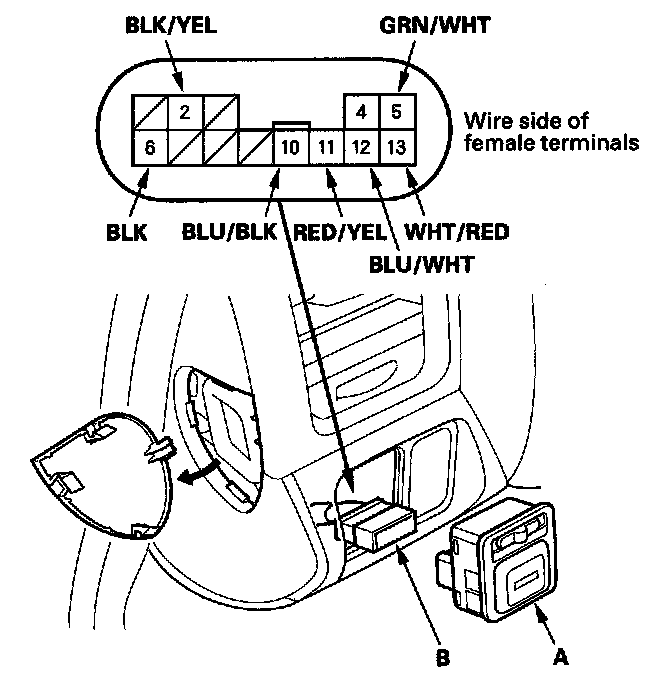 BLK/YEL

GRN/WHT

2

4

5

6

10

11

12

13

Wire side of female terminals

BLK

BLU/BLK

RED/YEL

WHT/RED

BLU/WHT

B

A