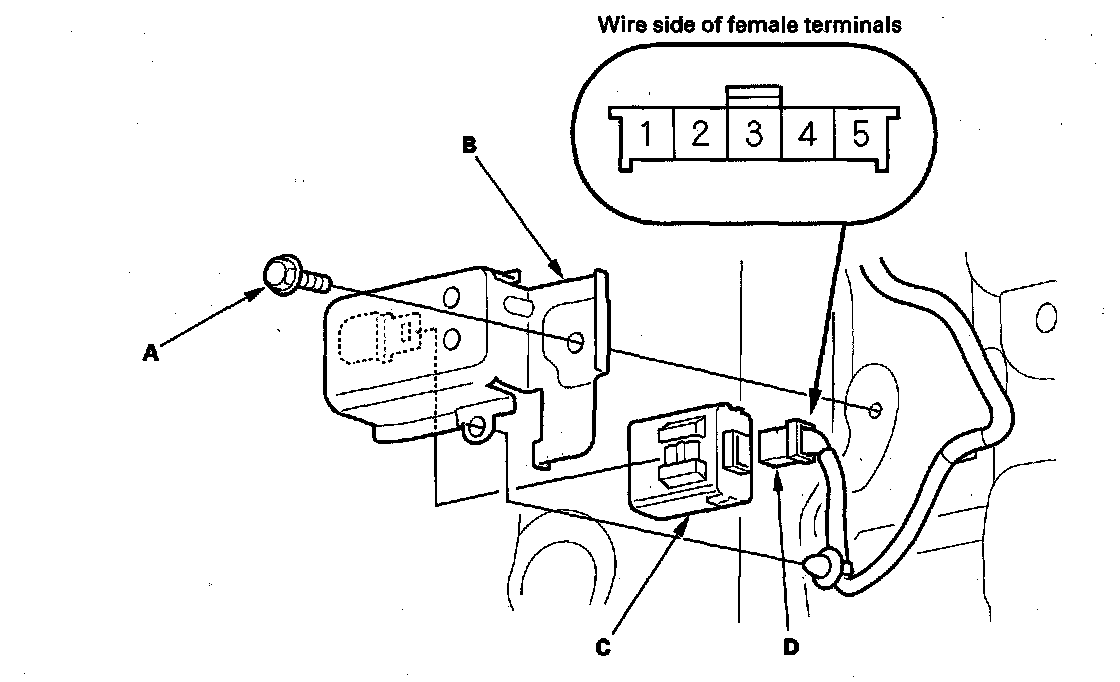 Wire side of female terminals

1 2 3 4 5

B

A

C

D