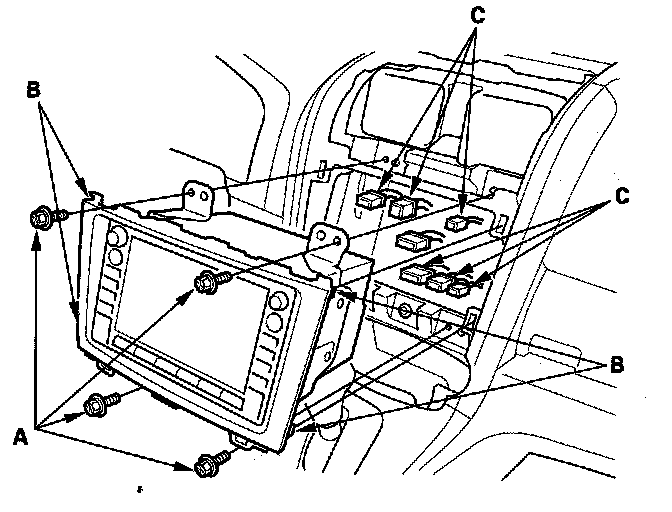 C
B
C
B
A