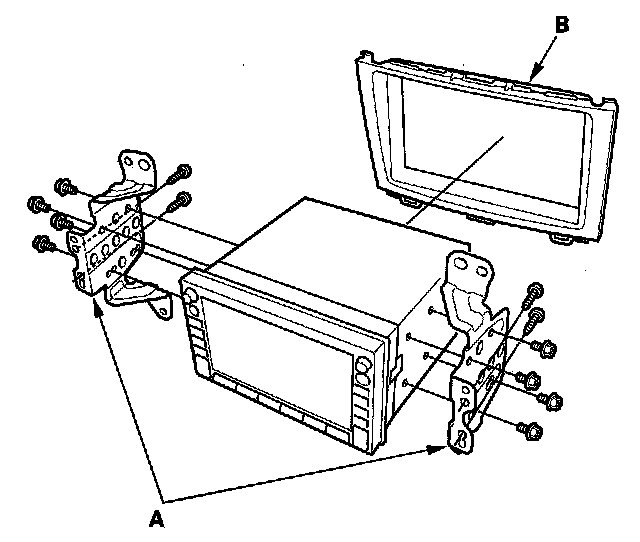 B

A