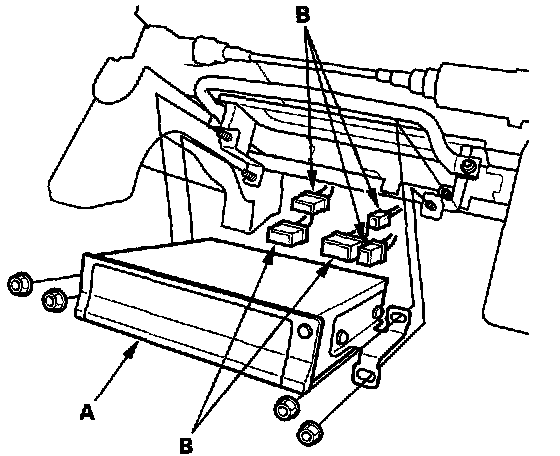 B

A

B