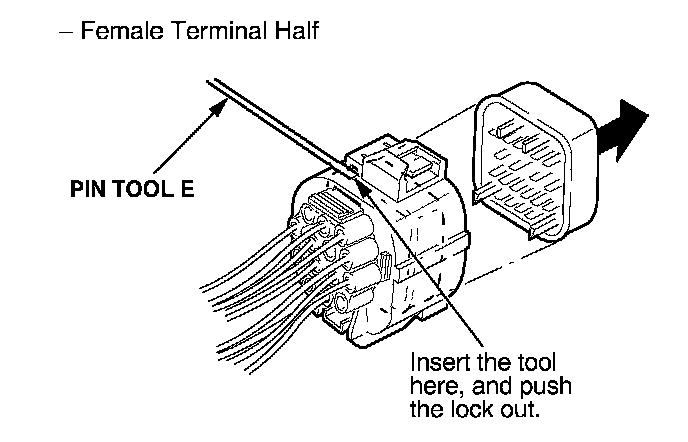 – Female Terminal Half

PIN TOOL E

Insert the tool here, and push the lock out.