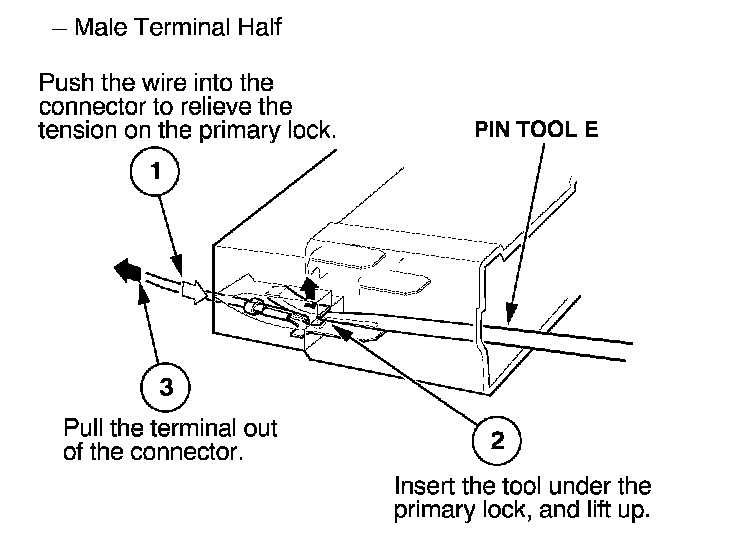 – Male Terminal Half

Push the wire into the connector to relieve the tension on the primary lock.

PIN TOOL E

1

3

Pull the terminal out of the connector.

2

Insert the tool under the primary lock, and lift up.