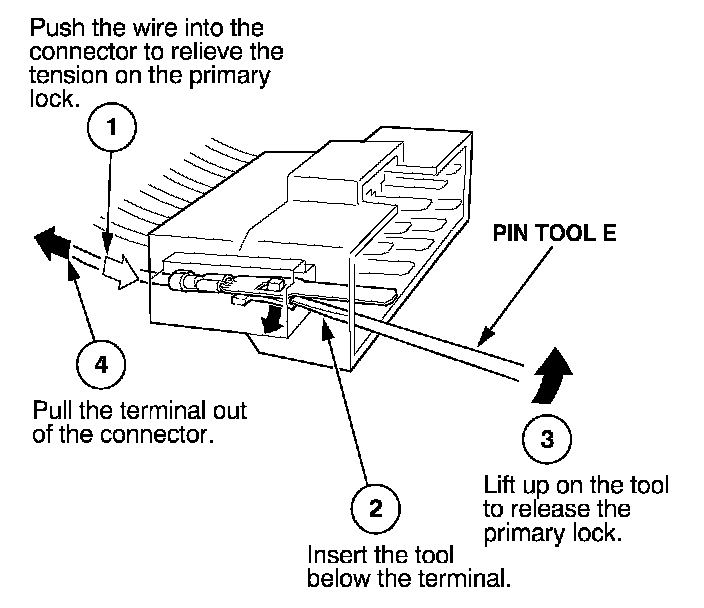 Push the wire into the connector to relieve the tension on the primary lock.

1

PIN TOOL E

4

Pull the terminal out of the connector.

3

Lift up on the tool to release the primary lock.

2

Insert the tool below the terminal.