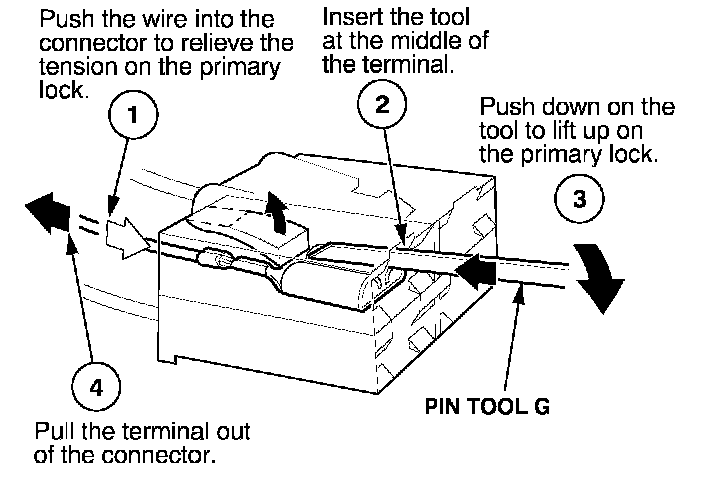 Push the wire into the connector to relieve the tension on the primary lock.

1

Insert the tool at the middle of the terminal.

2

Push down on the tool to lift up on the primary lock.

3

4

Pull the terminal out of the connector.

PIN TOOL G