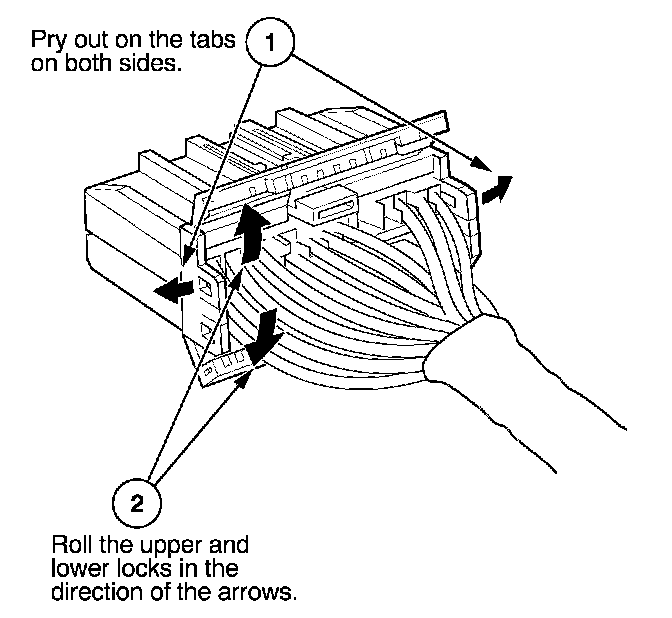 Pry out on the tabs on both sides.

1

2

Roll the upper and lower locks in the direction of the arrows.