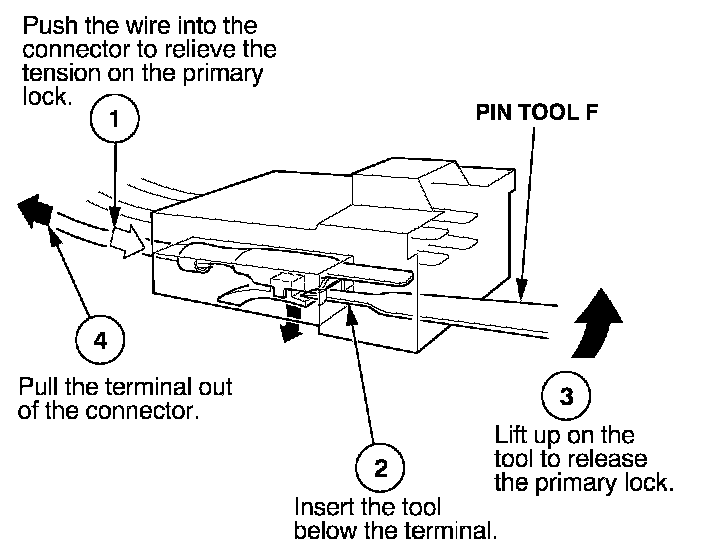 Push the wire into the connector to relieve the tension on the primary lock.

1

PIN TOOL F

4

Pull the terminal out of the connector.

3

Lift up on the tool to release the primary lock.

2

Insert the tool below the terminal.