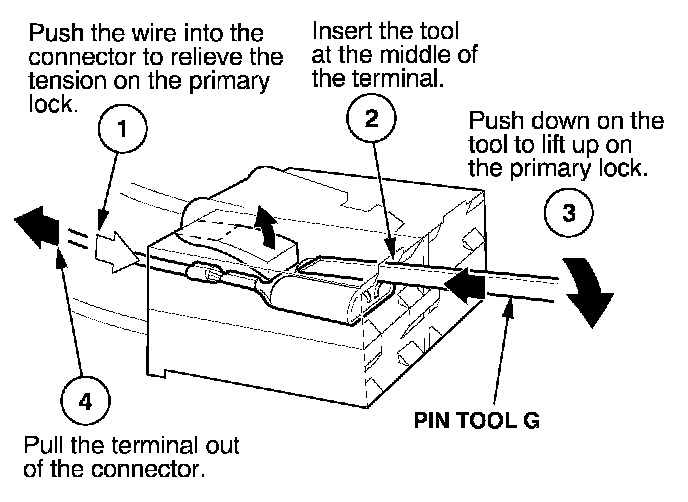 Push the wire into the connector to relieve the tension on the primary lock.

1

Insert the tool at the middle of the terminal.

2

Push down on the tool to lift up on the primary lock.

3

4

Pull the terminal out of the connector.

PIN TOOL G