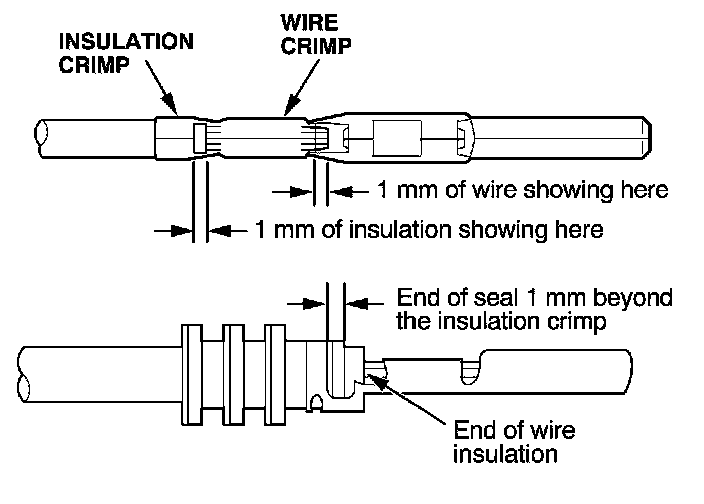 INSULATION CRIMP

WIRE CRIMP

1 mm of wire showing here

1 mm of insulation showing here

End of seal 1 mm beyond the insulation crimp

End of wire insulation