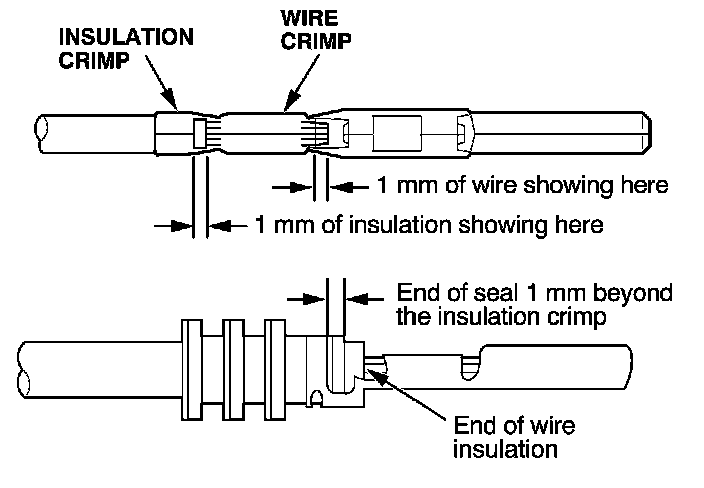 INSULATION CRIMP

WIRE CRIMP

1 mm of wire showing here

1 mm of insulation showing here

End of seal 1 mm beyond the insulation crimp

End of wire insulation