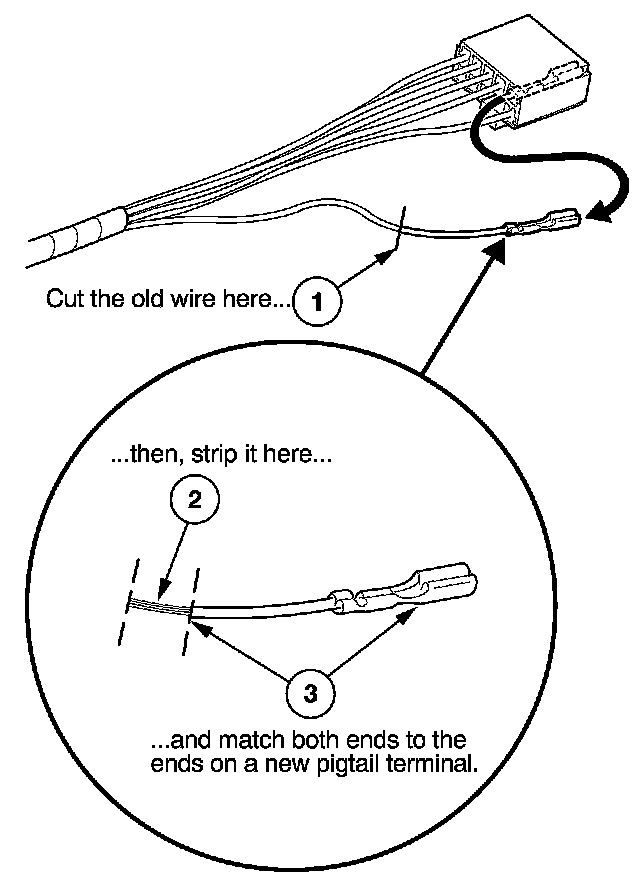 Cut the old wire here...
1

...then, strip it here...
2

3
...and match both ends to the ends on a new pigtail terminal.