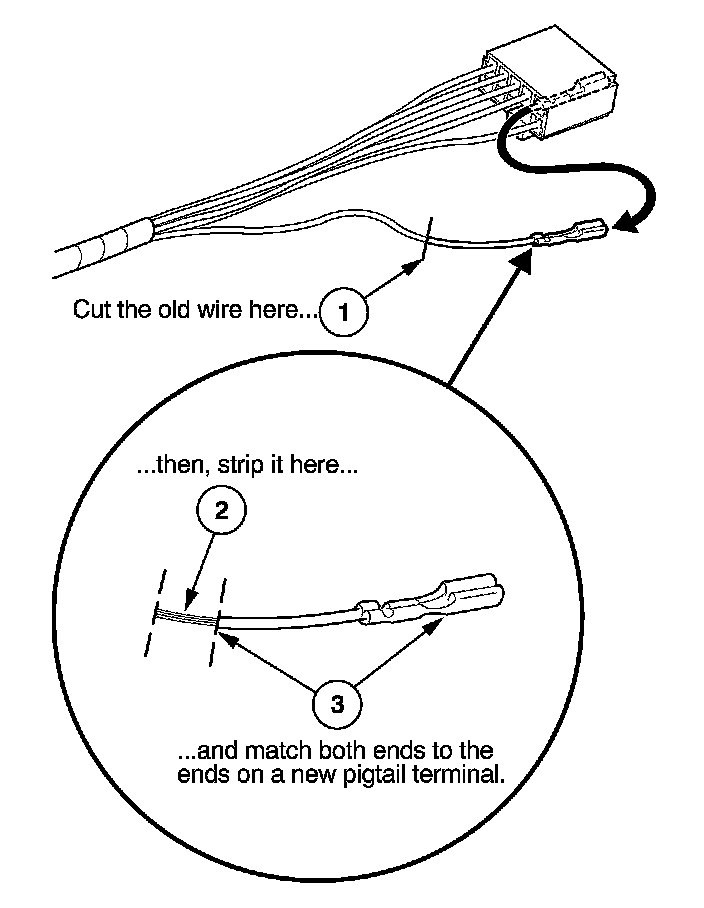 Cut the old wire here... 1

...then, strip it here...

2

3

...and match both ends to the ends on a new pigtail terminal.