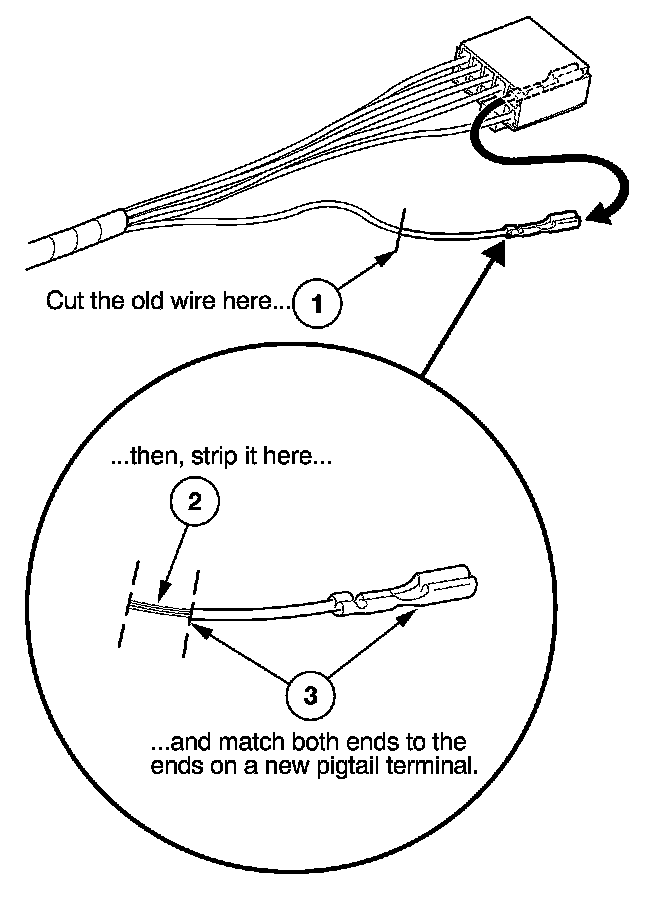 Cut the old wire here... 1

...then, strip it here...

2

3

...and match both ends to the ends on a new pigtail terminal.