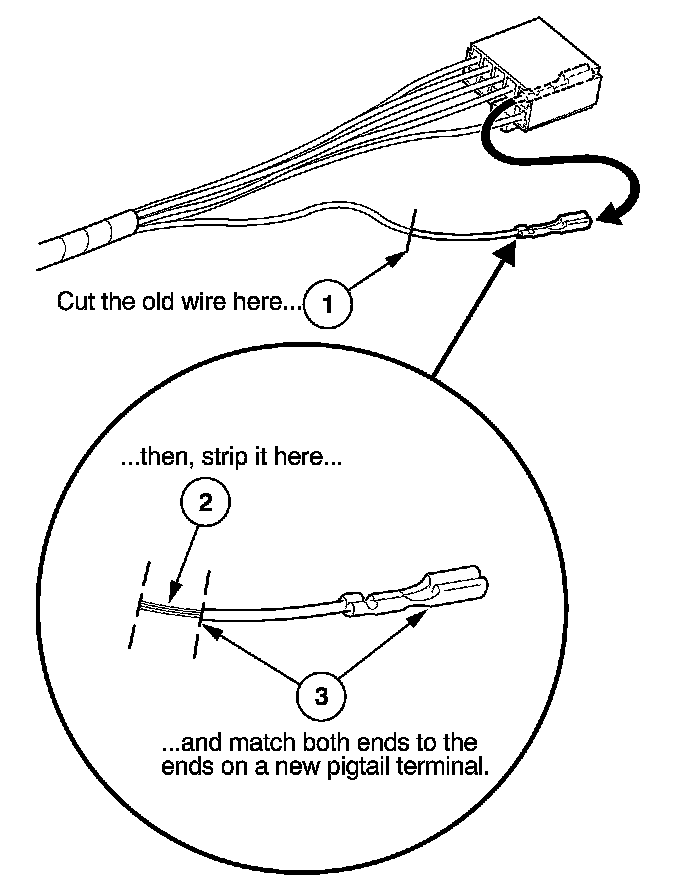 Cut the old wire here... 1

...then, strip it here...

2

3

...and match both ends to the ends on a new pigtail terminal.