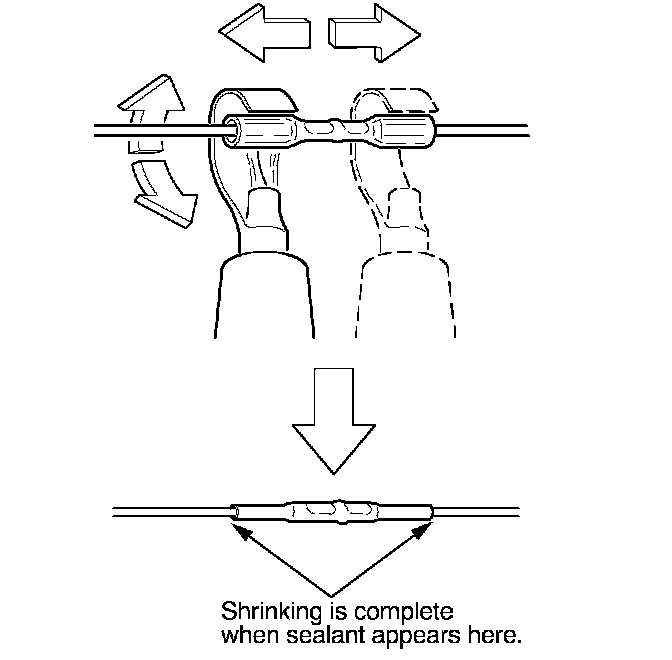 Shrinking is complete when sealant appears here.