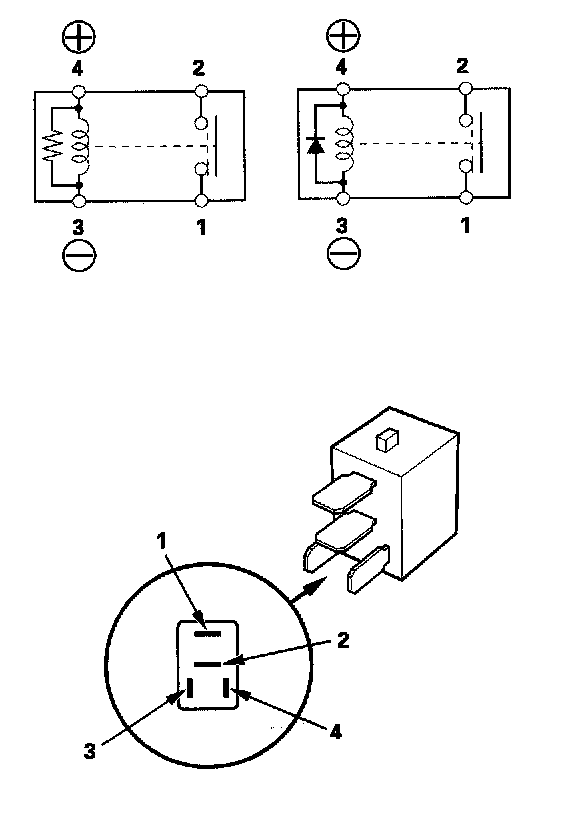 4
2
3
1
4
2
3
1
1
2
3
4