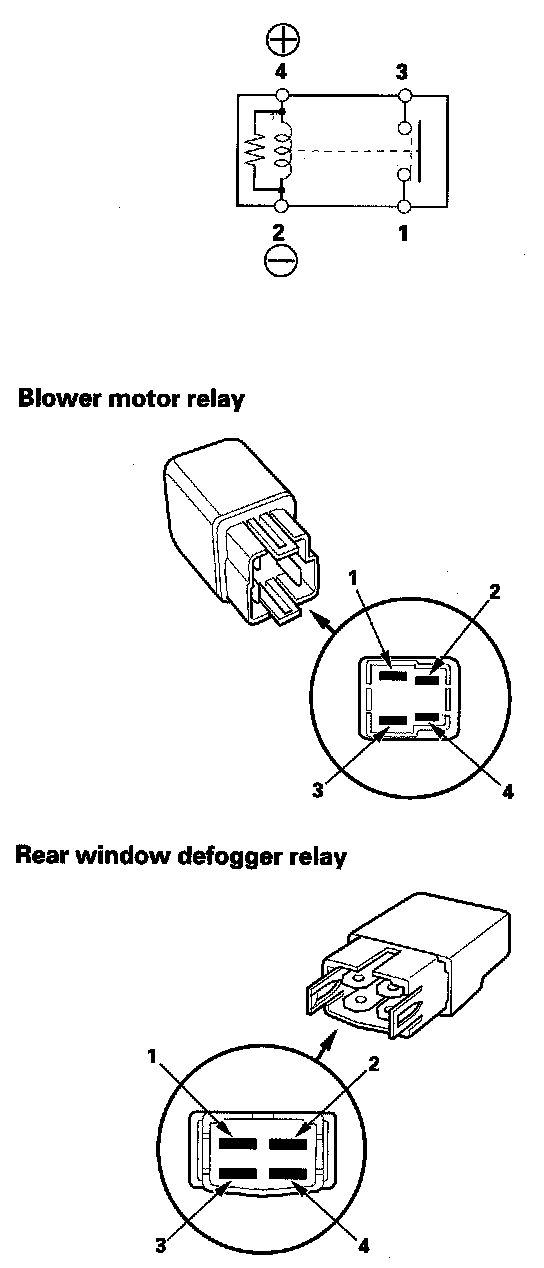 $\oplus$
4
3
2
1
$\ominus$

Blower motor relay

1
2
3
4

Rear window defogger relay

1
2
3
4