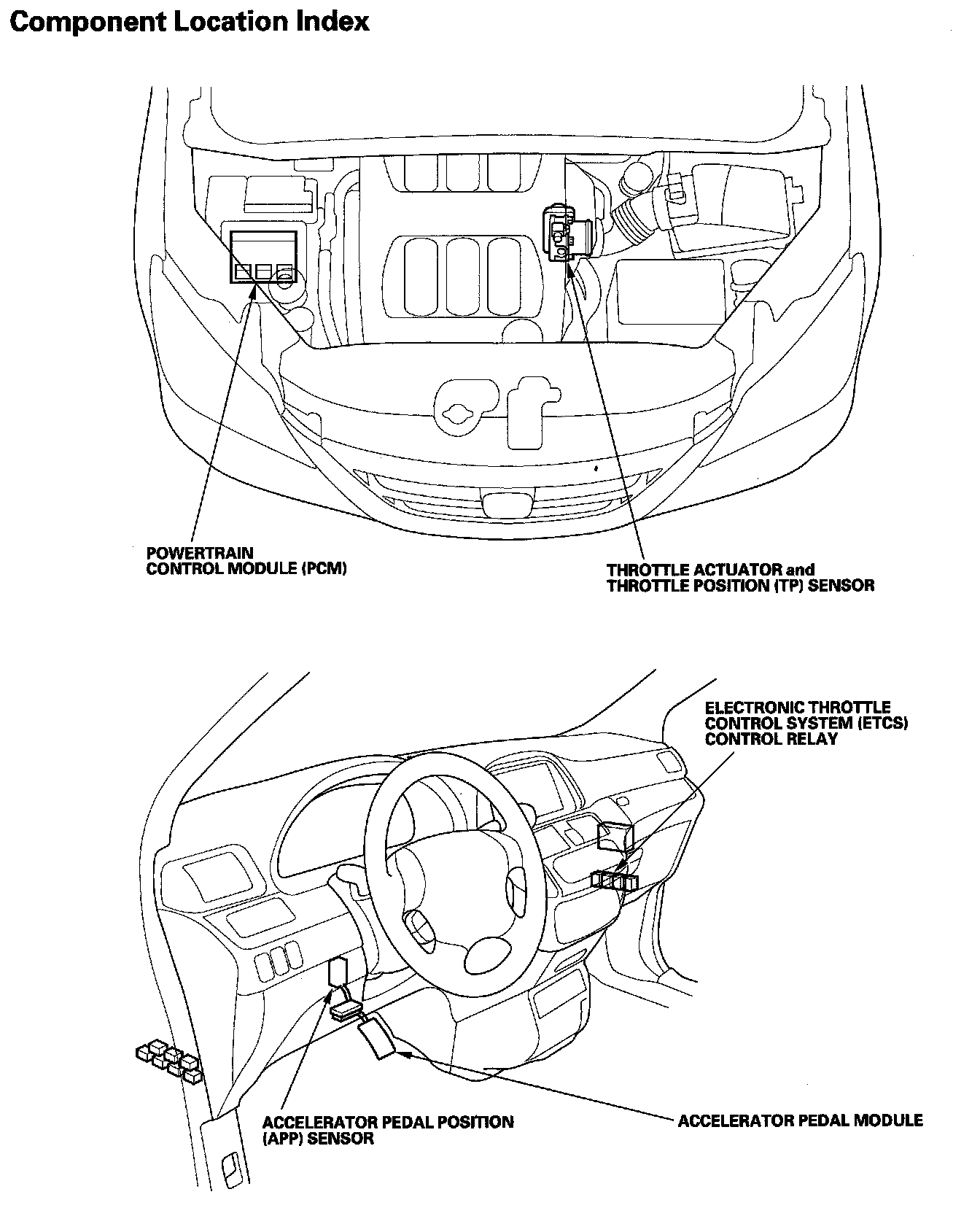 Component Location Index

POWERTRAIN CONTROL MODULE (PCM)

THROTTLE ACTUATOR and THROTTLE POSITION (TP) SENSOR

ELECTRONIC THROTTLE CONTROL SYSTEM (ETCS) CONTROL RELAY

ACCELERATOR PEDAL POSITION (APP) SENSOR

ACCELERATOR PEDAL MODULE