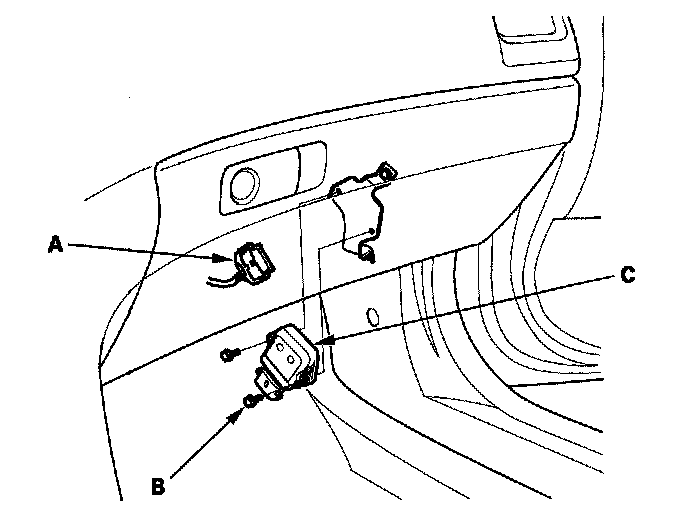 A

C

B