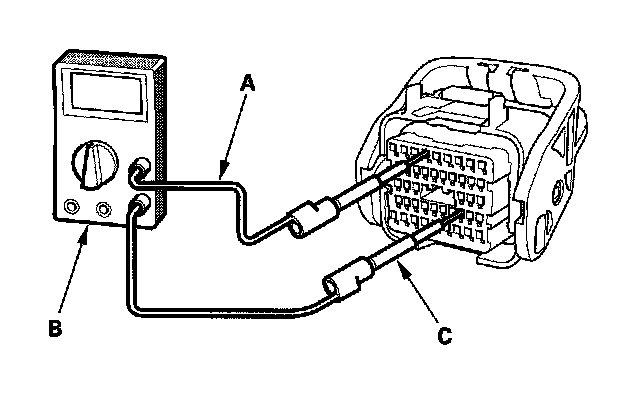 A

B

C