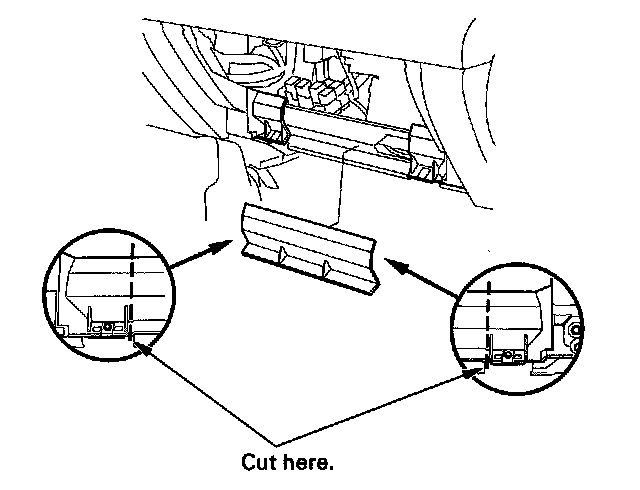 Cut here.