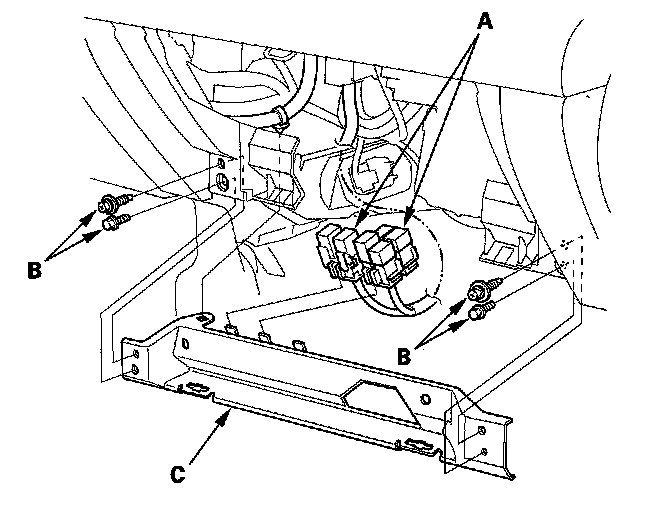 A

B

B

C