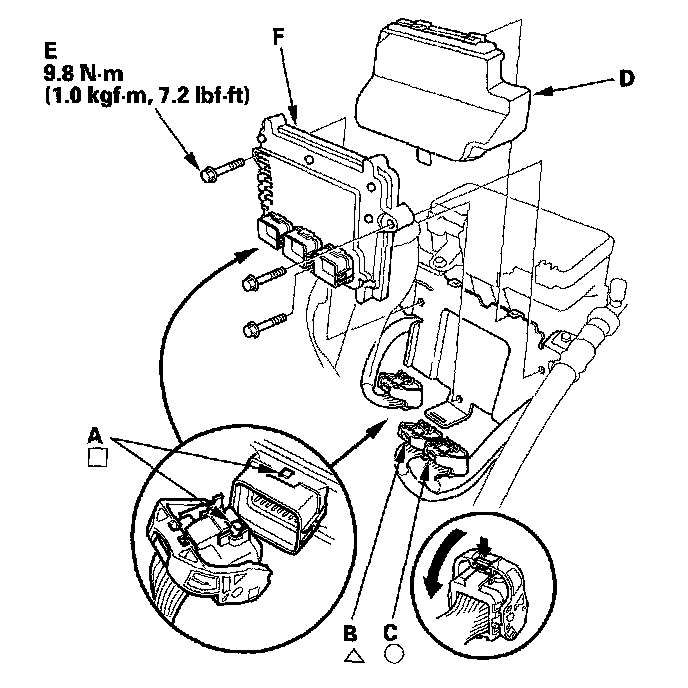 E
9.8 N·m
(1.0 kgf·m, 7.2 lbf·ft)

F

D

A
□

B
△

C
○