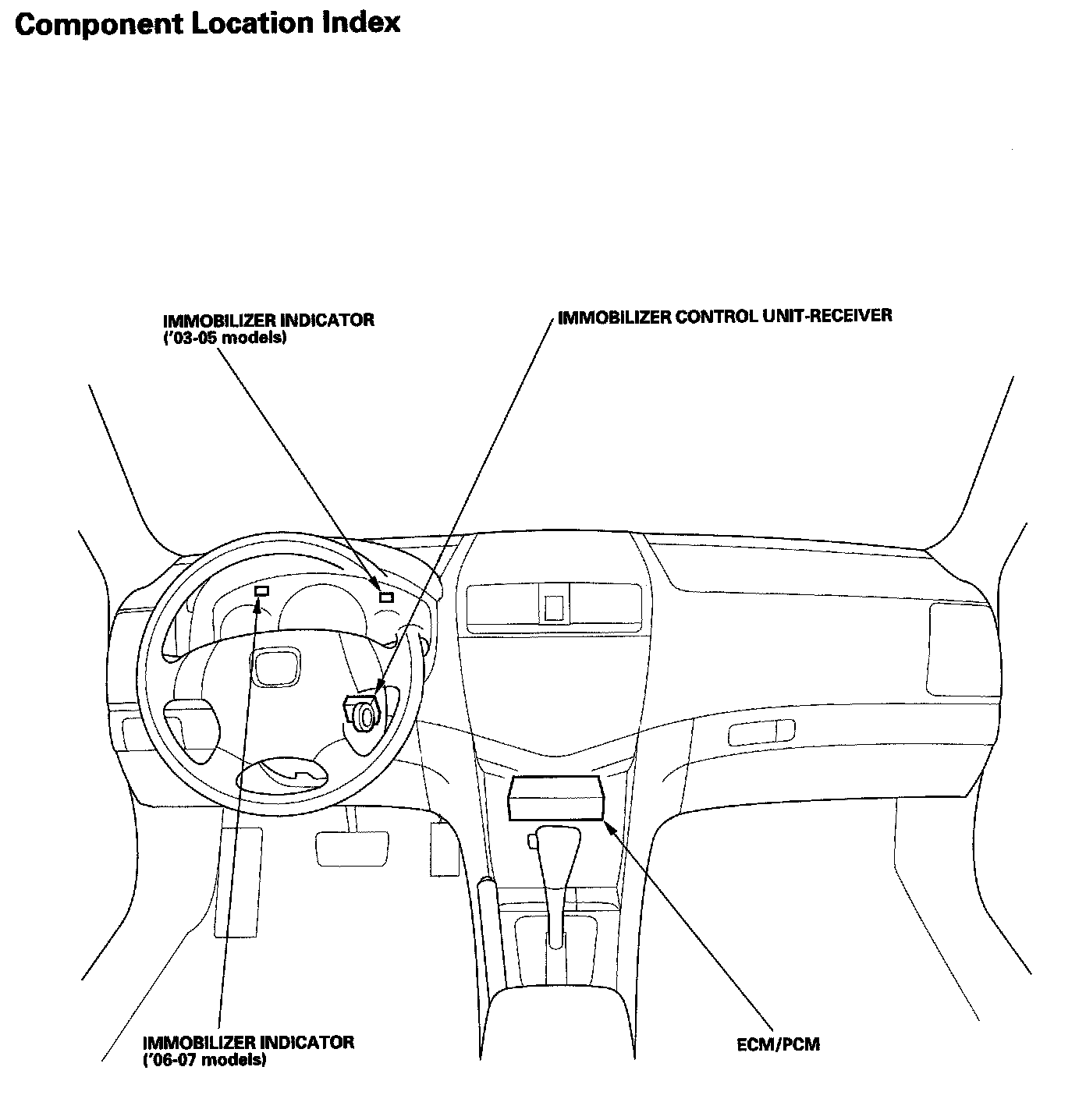 Component Location Index

IMMOBILIZER INDICATOR
('03-05 models)

IMMOBILIZER CONTROL UNIT-RECEIVER

IMMOBILIZER INDICATOR
('06-07 models)

ECM/PCM