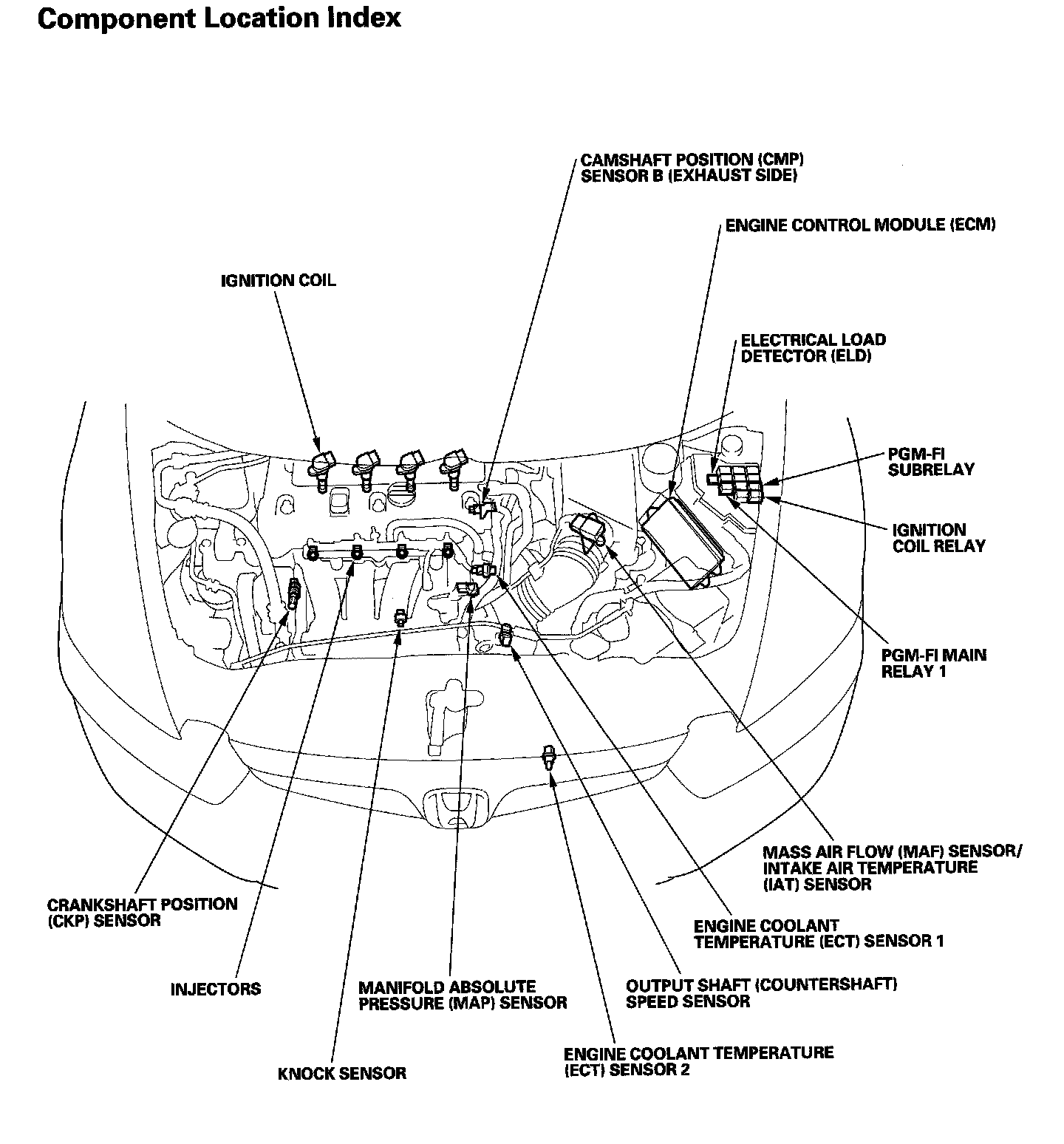 Component Location Index

CAMSHAFT POSITION (CMP) SENSOR B (EXHAUST SIDE)

ENGINE CONTROL MODULE (ECM)

IGNITION COIL

ELECTRICAL LOAD DETECTOR (ELD)

PGM-FI SUBRELAY

IGNITION COIL RELAY

PGM-FI MAIN RELAY 1

MASS AIR FLOW (MAF) SENSOR/ INTAKE AIR TEMPERATURE (IAT) SENSOR

CRANKSHAFT POSITION (CKP) SENSOR

ENGINE COOLANT TEMPERATURE (ECT) SENSOR 1

INJECTORS

MANIFOLD ABSOLUTE PRESSURE (MAP) SENSOR

OUTPUT SHAFT (COUNTERSHAFT) SPEED SENSOR

ENGINE COOLANT TEMPERATURE (ECT) SENSOR 2

KNOCK SENSOR